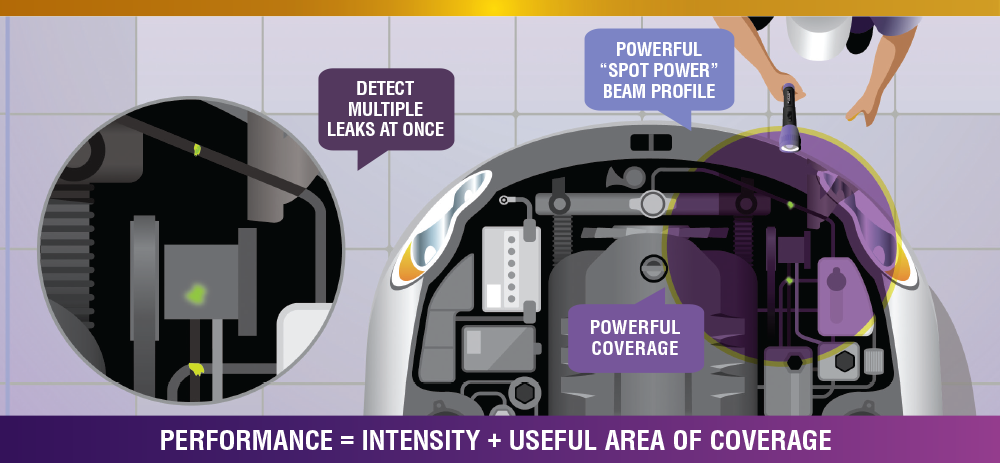 DETECT MULTIPLE LEAKS AT ONCE

POWERFUL "SPOT POWER" BEAM PROFILE

POWERFUL COVERAGE

PERFORMANCE = INTENSITY + USEFUL AREA OF COVERAGE